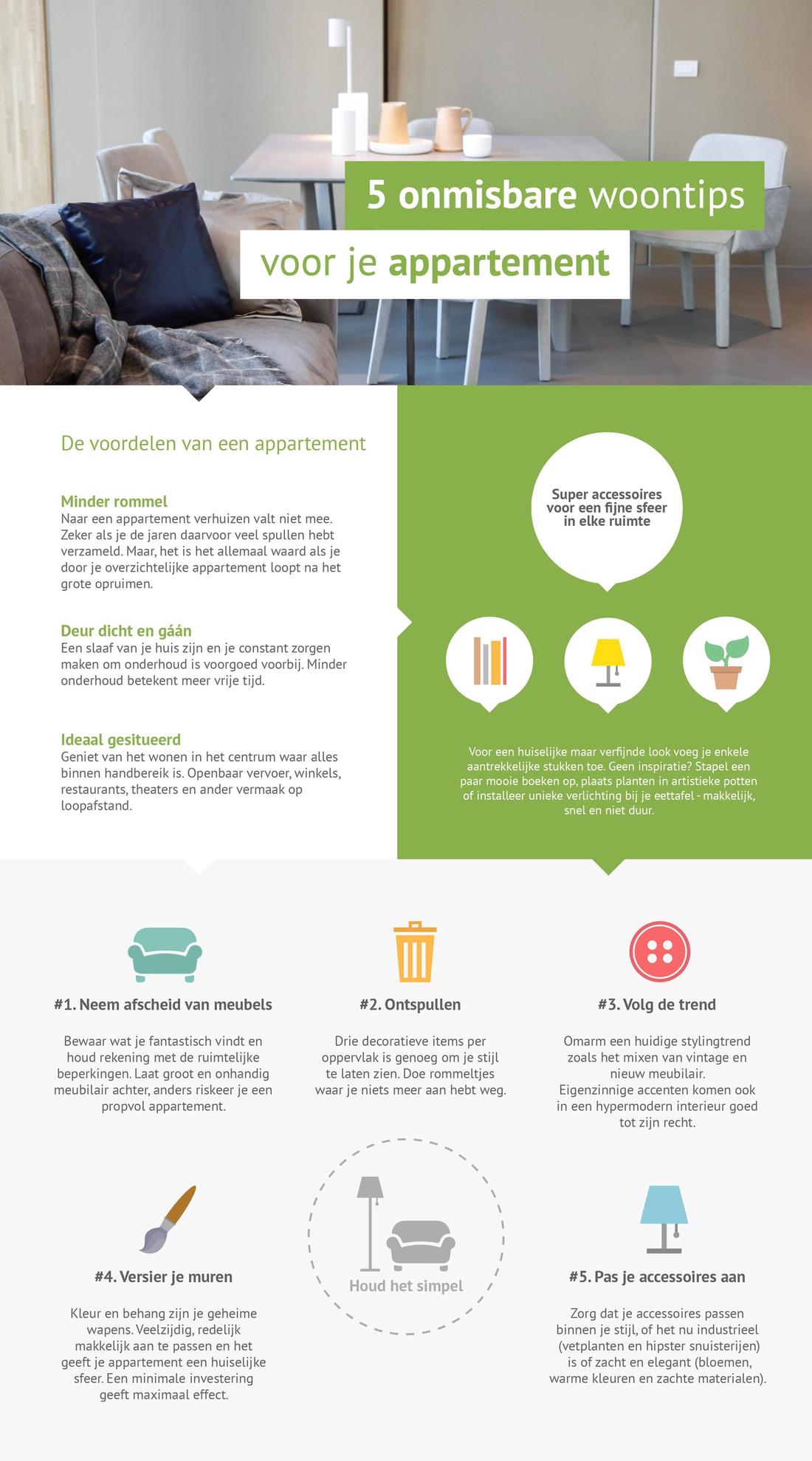 5 onmisbare woontips
voor je appartement

De voordelen van een appartement

Minder rommel
Naar een appartement verhuizen valt niet mee. Zeker als je de jaren daarvoor veel spullen hebt verzameld. Maar, het is het allemaal waard als je door je overzichtelijke appartement loopt na het grote opruimen.

Deur dicht en gáán
Een slaaf van je huis zijn en je constant zorgen maken om onderhoud is voorgoed voorbij. Minder onderhoud betekent meer vrije tijd.

Ideaal gesitueerd
Geniet van het wonen in het centrum waar alles binnen handbereik is. Openbaar vervoer, winkels, restaurants, theaters en ander vermaak op loopafstand.

Super accessoires voor een fijne sfeer in elke ruimte

Voor een huiselijke maar verfijnde look voeg je enkele aantrekkelijke stukken toe. Geen inspiratie? Stapel een paar mooie boeken op, plaats planten in artistieke potten of installeer unieke verlichting bij je eettafel - makkelijk, snel en niet duur.

#1. Neem afscheid van meubels
Bewaar wat je fantastisch vindt en houd rekening met de ruimtelijke beperkingen. Laat groot en onhandig meubilair achter, anders riskeer je een propvol appartement.

#2. Ontspullen
Drie decoratieve items per oppervlak is genoeg om je stijl te laten zien. Doe rommeltjes waar je niets meer aan hebt weg.

#3. Volg de trend
Omarm een huidige stylingtrend zoals het mixen van vintage en nieuw meubilair. Eigenzinnige accenten komen ook in een hypermodern interieur goed tot zijn recht.

#4. Versier je muren
Kleur en behang zijn je geheime wapens. Veelzijdig, redelijk makkelijk aan te passen en het geeft je appartement een huiselijke sfeer. Een minimale investering geeft maximaal effect.

Houd het simpel

#5. Pas je accessoires aan
Zorg dat je accessoires passen binnen je stijl, of het nu industrieel (vetplanten en hipster snuisterijen) is of zacht en elegant (bloemen, warme kleuren en zachte materialen).